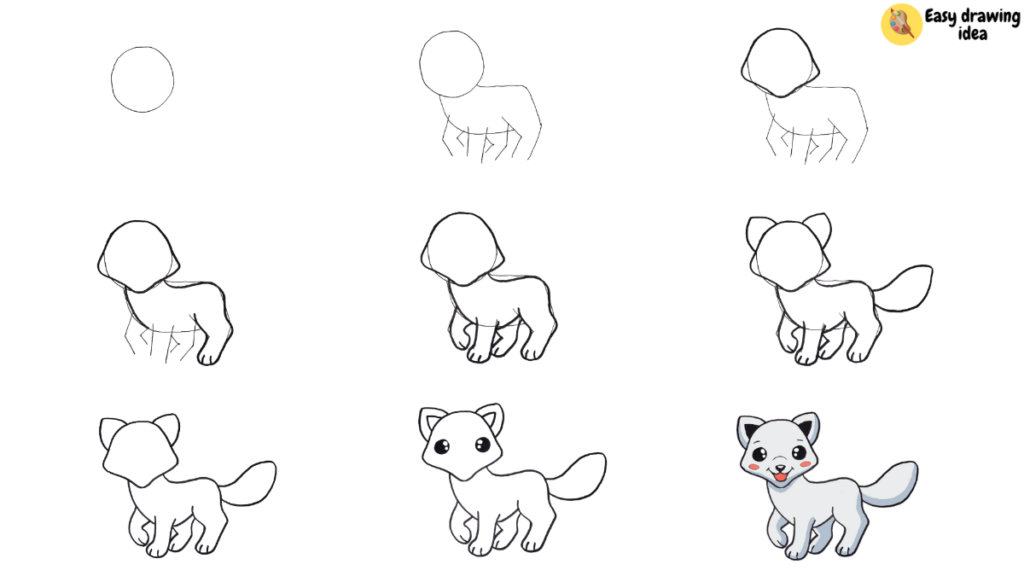 Easy drawing idea