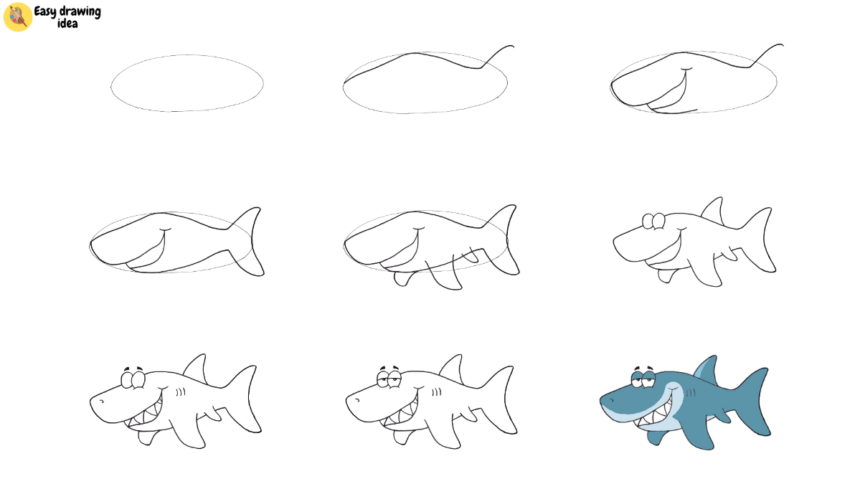 Easy drawing idea