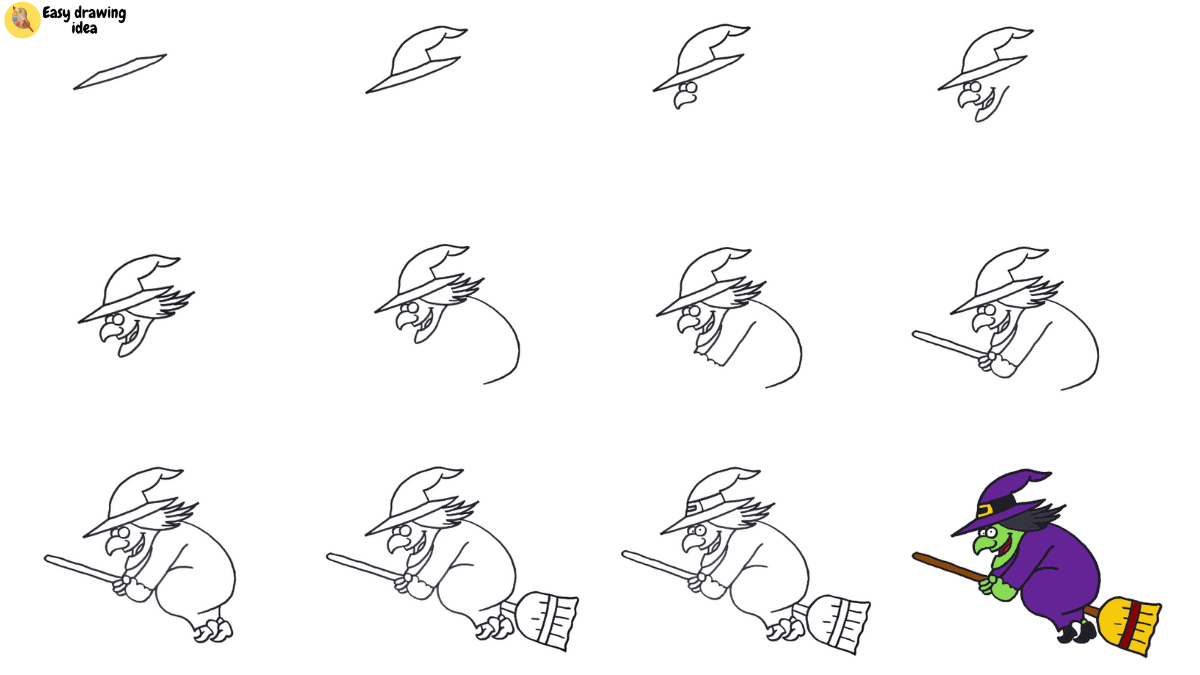 Easy drawing idea