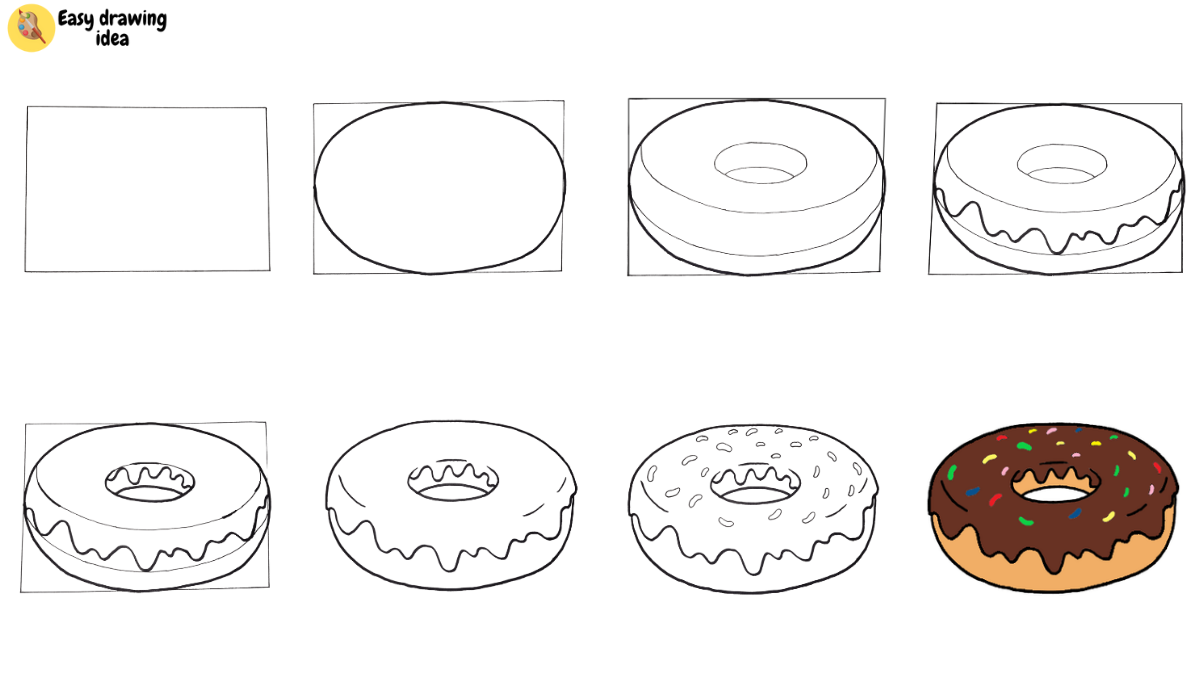 Easy drawing idea